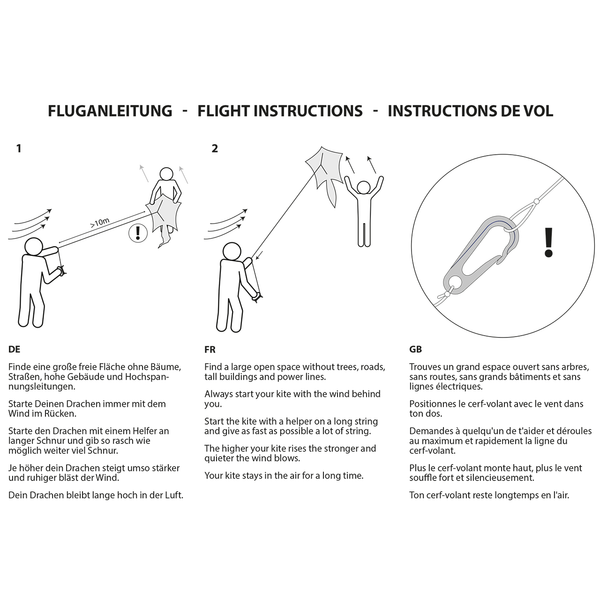 FLUGANLEITUNG - FLIGHT INSTRUCTIONS - INSTRUCTIONS DE VOL

1

>10m

!

2

!

DE

Finde eine große freie Fläche ohne Bäume, Straßen, hohe Gebäude und Hochspannungsleitungen.

Starte Deinen Drachen immer mit dem Wind im Rücken.

Starte den Drachen mit einem Helfer an langer Schnur und gib so rasch wie möglich weiter viel Schnur.

Je höher dein Drachen steigt umso stärker und ruhiger bläst der Wind.

Dein Drachen bleibt lange hoch in der Luft.

FR

Find a large open space without trees, roads, tall buildings and power lines.

Always start your kite with the wind behind you.

Start the kite with a helper on a long string and give as fast as possible a lot of string.

The higher your kite rises the stronger and quieter the wind blows.

Your kite stays in the air for a long time.

GB

Trouves un grand espace ouvert sans arbres, sans routes, sans grands bâtiments et sans lignes électriques.

Positionnes le cerf-volant avec le vent dans ton dos.

Demandes à quelqu'un de t'aider et déroules au maximum et rapidement la ligne du cerf-volant.

Plus le cerf-volant monte haut, plus le vent souffle fort et silencieusement.

Ton cerf-volant reste longtemps en l'air.